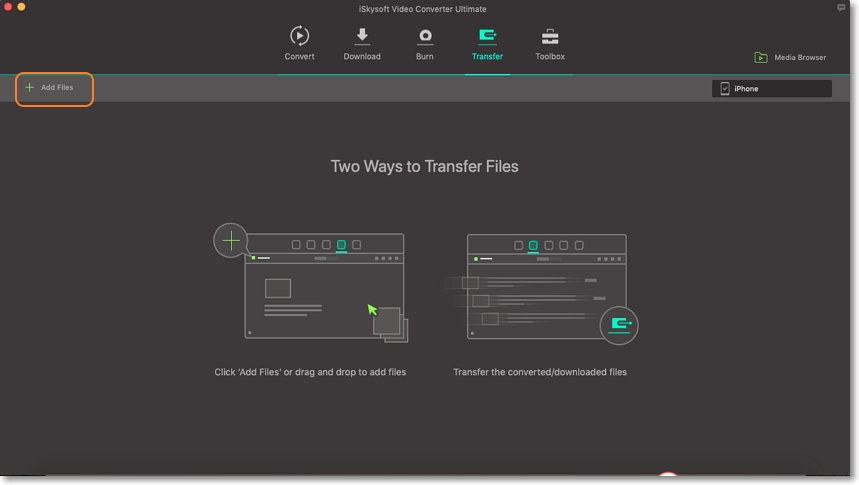 iSkysoft Video Converter Ultimate

Convert
Download
Burn
Transfer
Toolbox

Media Browser

Add Files

iPhone

Two Ways to Transfer Files

Click 'Add Files' or drag and drop to add files

Transfer the converted/downloaded files