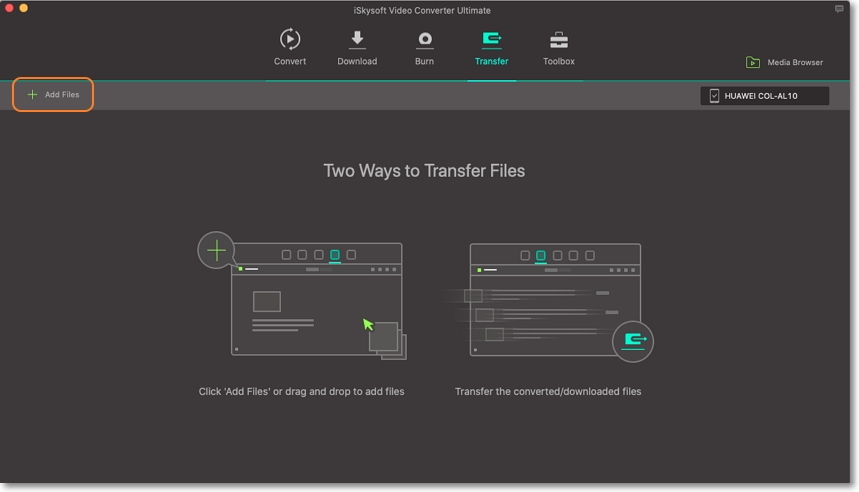 iSkysoft Video Converter Ultimate

Convert Download Burn Transfer Toolbox

Media Browser

Add Files

HUAWEI COL-AL10

Two Ways to Transfer Files

Click 'Add Files' or drag and drop to add files

Transfer the converted/downloaded files